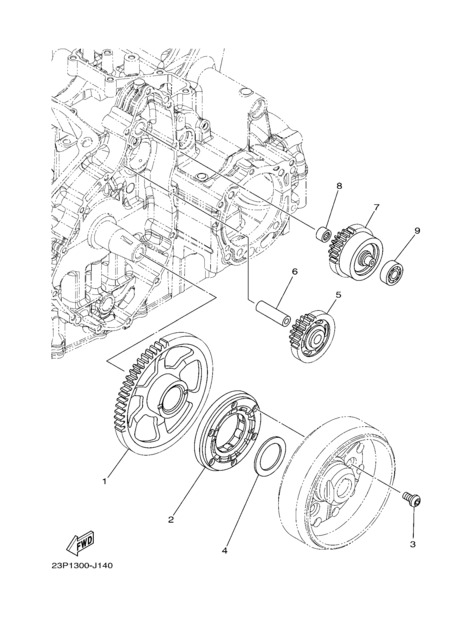 8
7
9
6
5
1
2
4
3
FWD
23P1300-J140